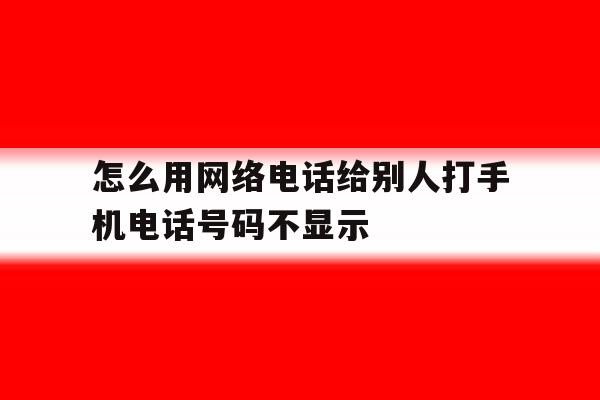 怎么用网络电话给别人打手机电话号码不显示