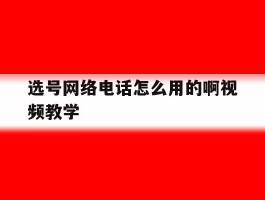 选号网络电话怎么用的啊视频教学